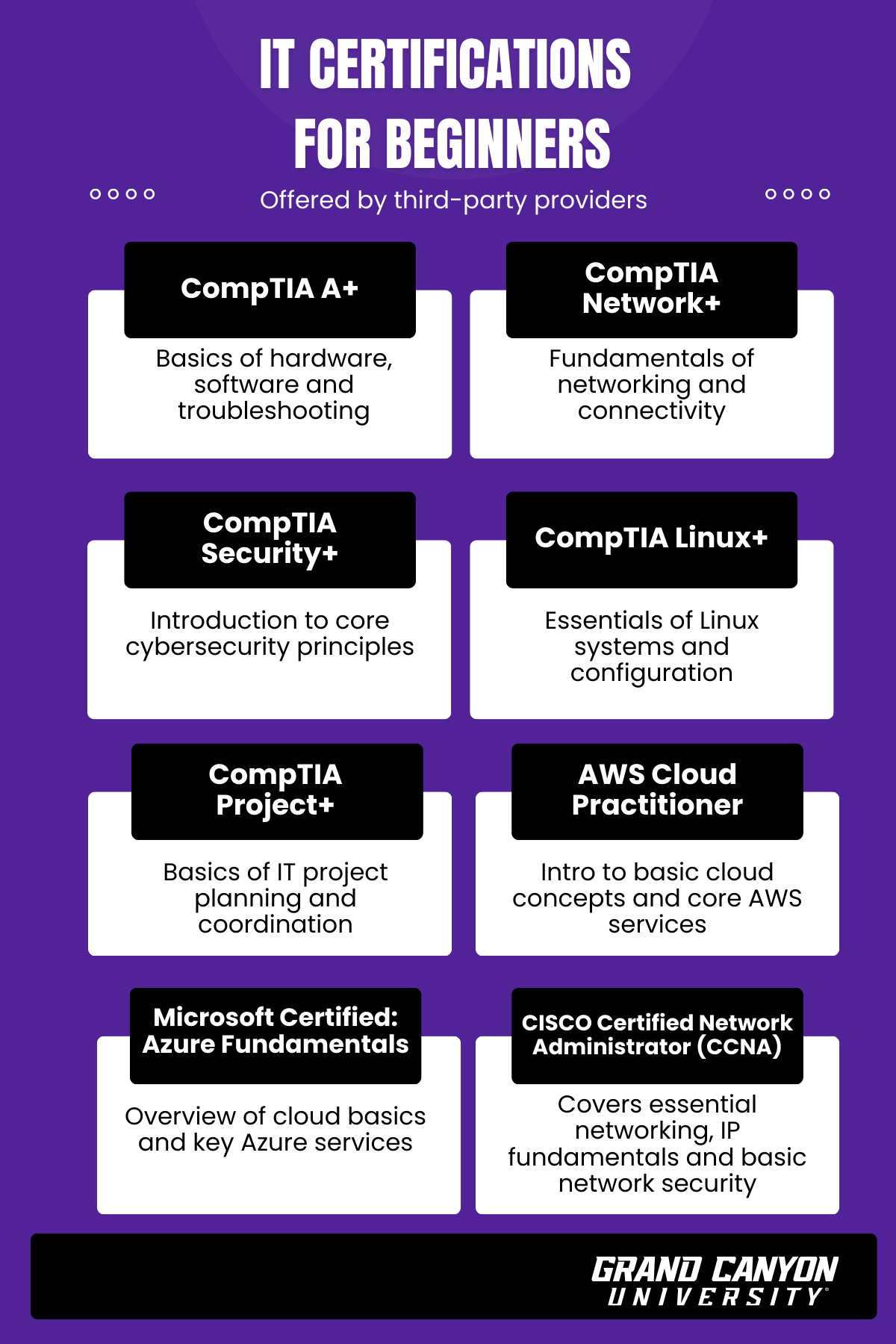 IT CERTIFICATIONS FOR BEGINNERS

Offered by third-party providers

CompTIA A+

Basics of hardware, software and troubleshooting

CompTIA Network+

Fundamentals of networking and connectivity

CompTIA Security+

Introduction to core cybersecurity principles

CompTIA Linux+

Essentials of Linux systems and configuration

CompTIA Project+

Basics of IT project planning and coordination

AWS Cloud Practitioner

Intro to basic cloud concepts and core AWS services

Microsoft Certified: Azure Fundamentals

Overview of cloud basics and key Azure services

CISCO Certified Network Administrator (CCNA)

Covers essential networking, IP fundamentals and basic network security

GRAND CANYON UNIVERSITY